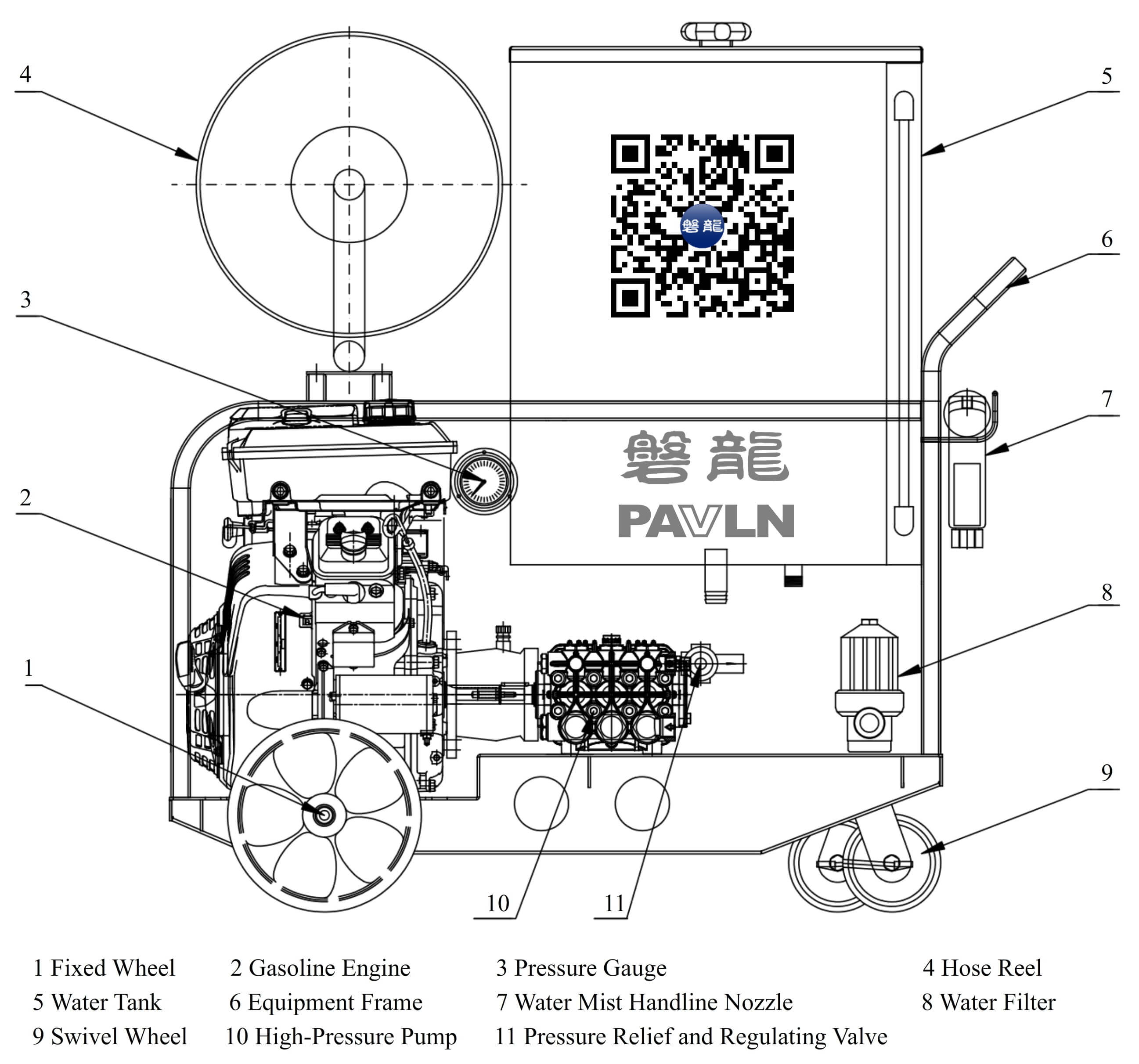 4

5

磐龍

6

3

7

磐龍

PAVLN

2

8

1

9

10

11

1 Fixed Wheel
2 Gasoline Engine
3 Pressure Gauge
4 Hose Reel
5 Water Tank
6 Equipment Frame
7 Water Mist Handline Nozzle
8 Water Filter
9 Swivel Wheel
10 High-Pressure Pump
11 Pressure Relief and Regulating Valve